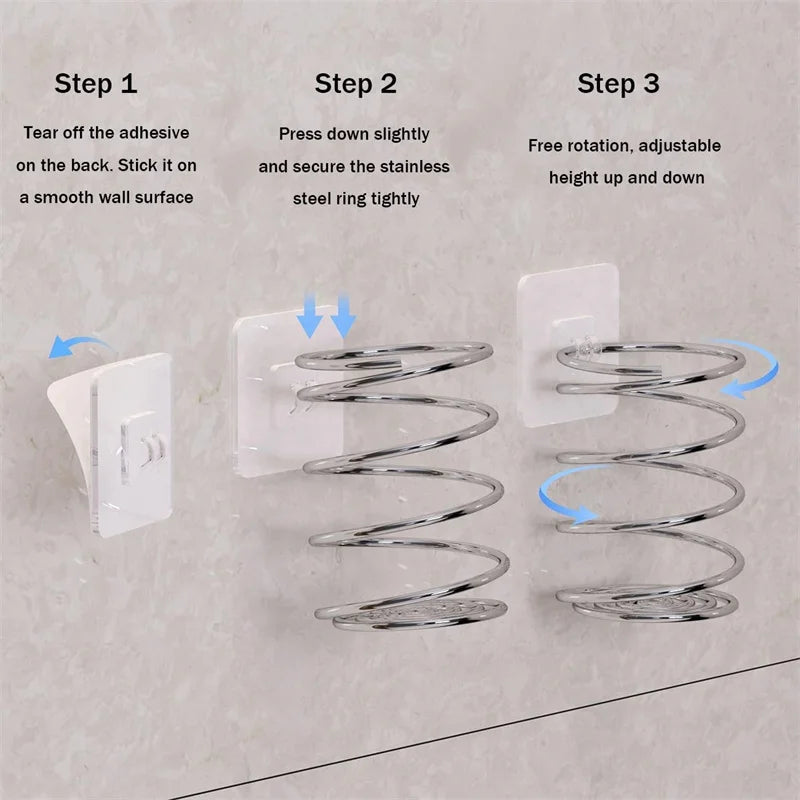 Step 1

Tear off the adhesive on the back. Stick it on a smooth wall surface

Step 2

Press down slightly and secure the stainless steel ring tightly

Step 3

Free rotation, adjustable height up and down